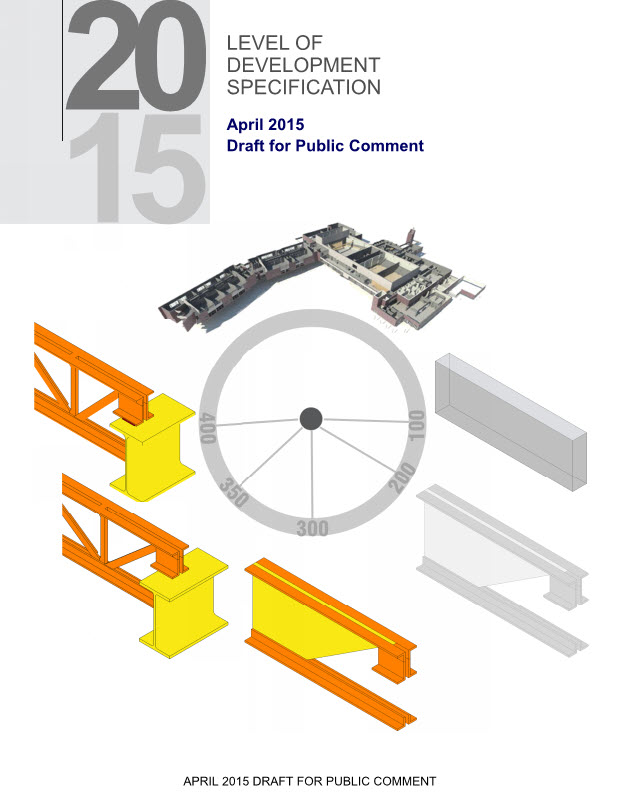 20
15

LEVEL OF DEVELOPMENT SPECIFICATION

April 2015
Draft for Public Comment

100
200
300
350
400

APRIL 2015 DRAFT FOR PUBLIC COMMENT